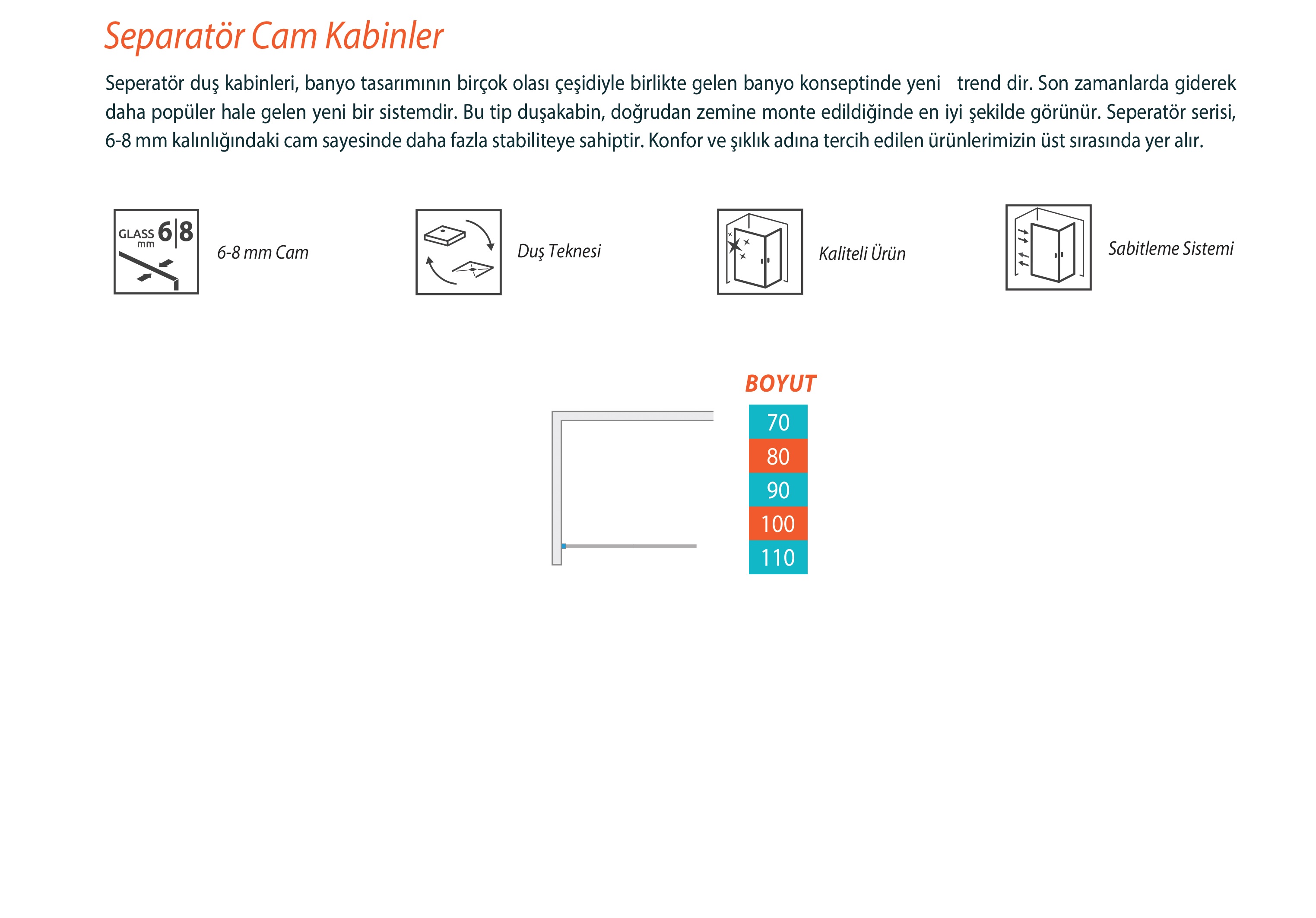 Separatör Cam Kabinler

Seperatör duş kabinleri, banyo tasarımının birçok olası çeşidiyle birlikte gelen banyo konseptinde yeni trend dir. Son zamanlarda giderek daha popüler hale gelen yeni bir sistemdir. Bu tip duşakabin, doğrudan zemine monte edildiğinde en iyi şekilde görünür. Seperatör serisi, 6-8 mm kalınlığındaki cam sayesinde daha fazla stabiliteye sahiptir. Konfor ve şıklık adına tercih edilen ürünlerimizin üst sırasında yer alır.

GLASS mm 6|8

6-8 mm Cam

Duş Teknesi

Kaliteli Ürün

Sabitleme Sistemi

BOYUT

70
80
90
100
110